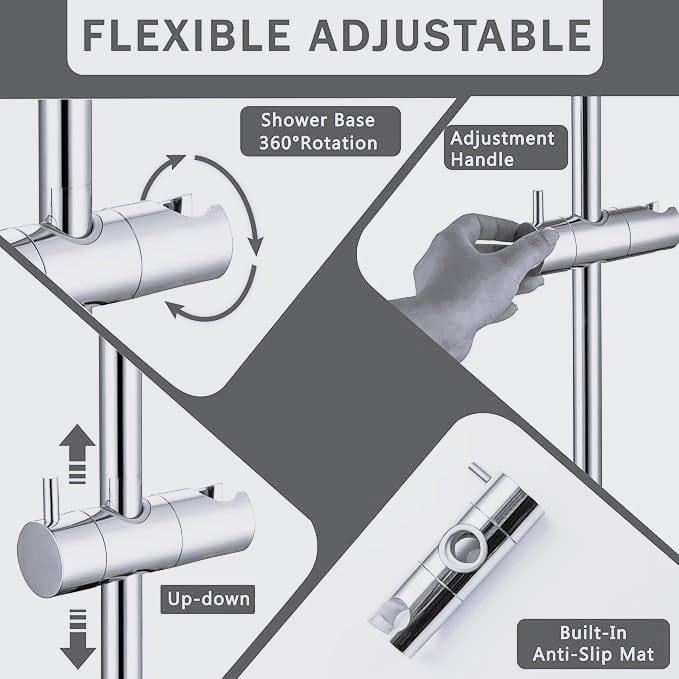 FLEXIBLE ADJUSTABLE

Shower Base
360°Rotation

Adjustment
Handle

Up-down

Built-In
Anti-Slip Mat