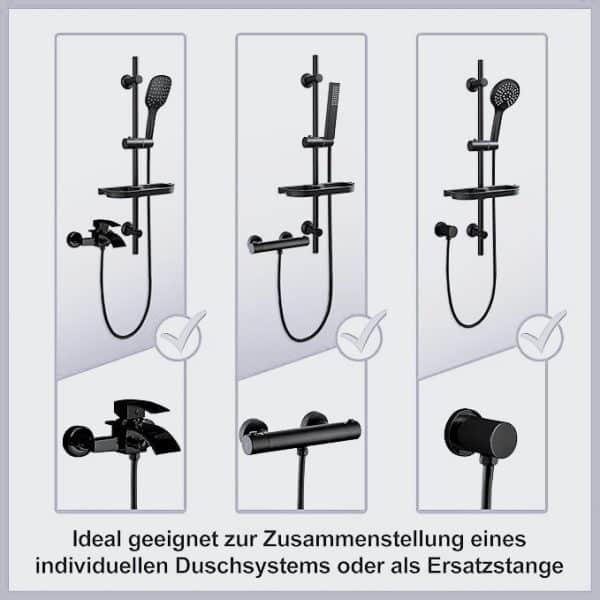 Ideal geeignet zur Zusammenstellung eines individuellen Duschsystems oder als Ersatzstange