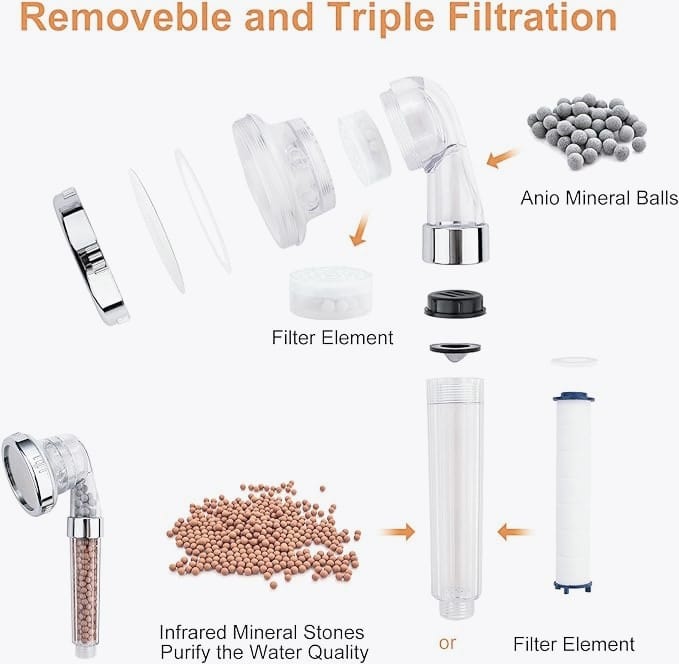 Removeble and Triple Filtration

Anio Mineral Balls

Filter Element

Infrared Mineral Stones Purify the Water Quality

or

Filter Element