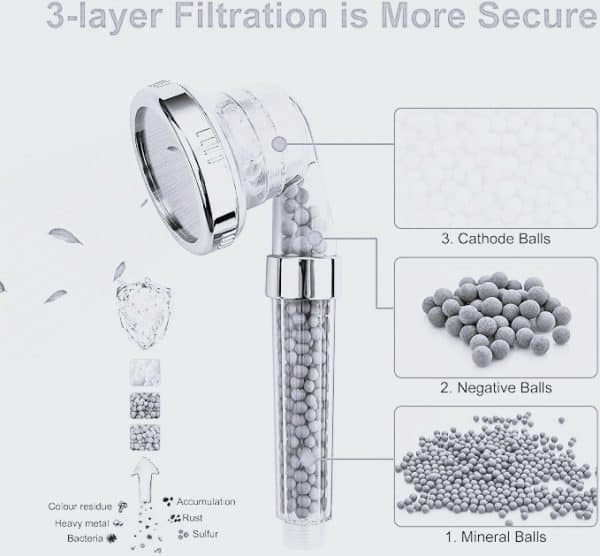 3-layer Filtration is More Secure

3. Cathode Balls

2. Negative Balls

1. Mineral Balls

Colour residue
Heavy metal
Bacteria

Accumulation
Rust
Sulfur